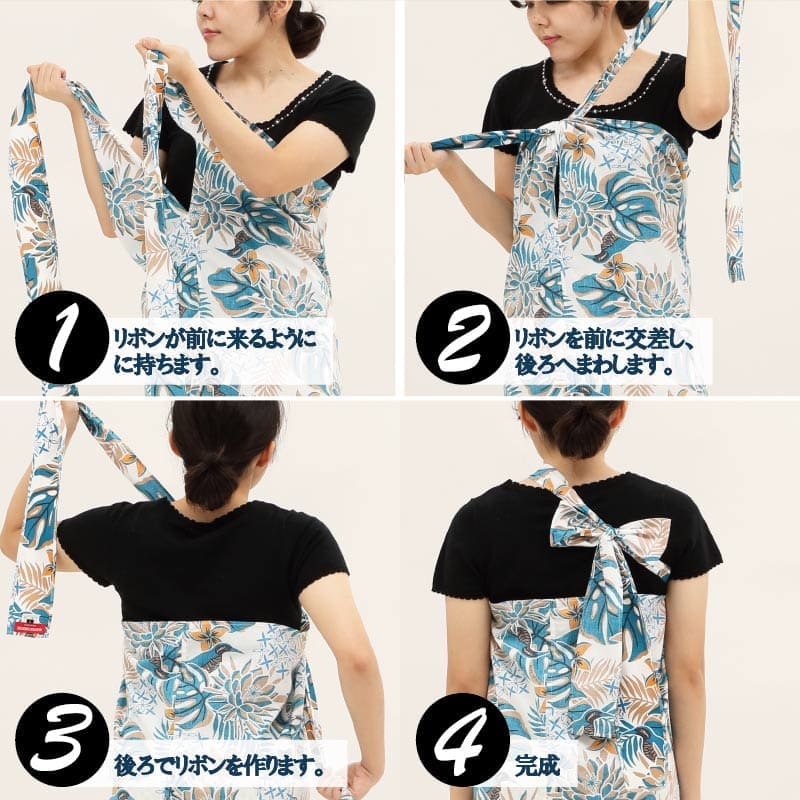 1 リボンが前に来るようにに持ちます。

2 リボンを前に交差し、後ろへまわします。

3 後ろでリボンを作ります。

4 完成