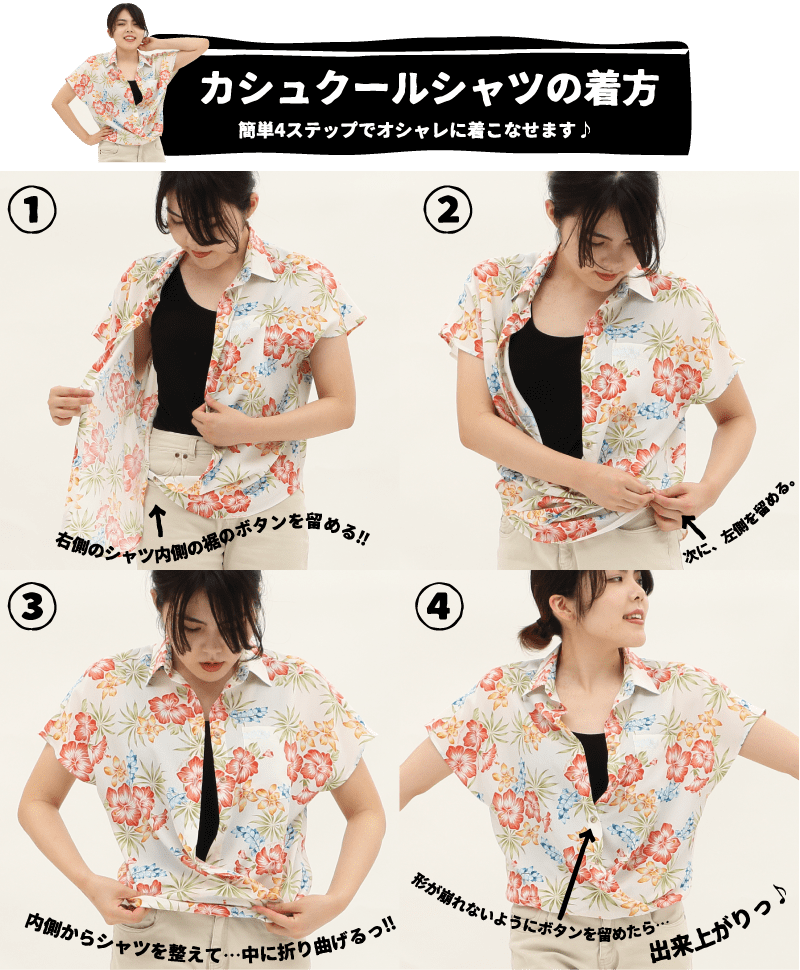 カシュクールシャツの着方
簡単4ステップでオシャレに着こなせます♪

①
右側のシャツ内側の裾のボタンを留める!!

②
次に、左側を留める。

③
内側からシャツを整えて…中に折り曲げるっ!!

④
形が崩れないようにボタンを留めたら…
出来上がりっ♪